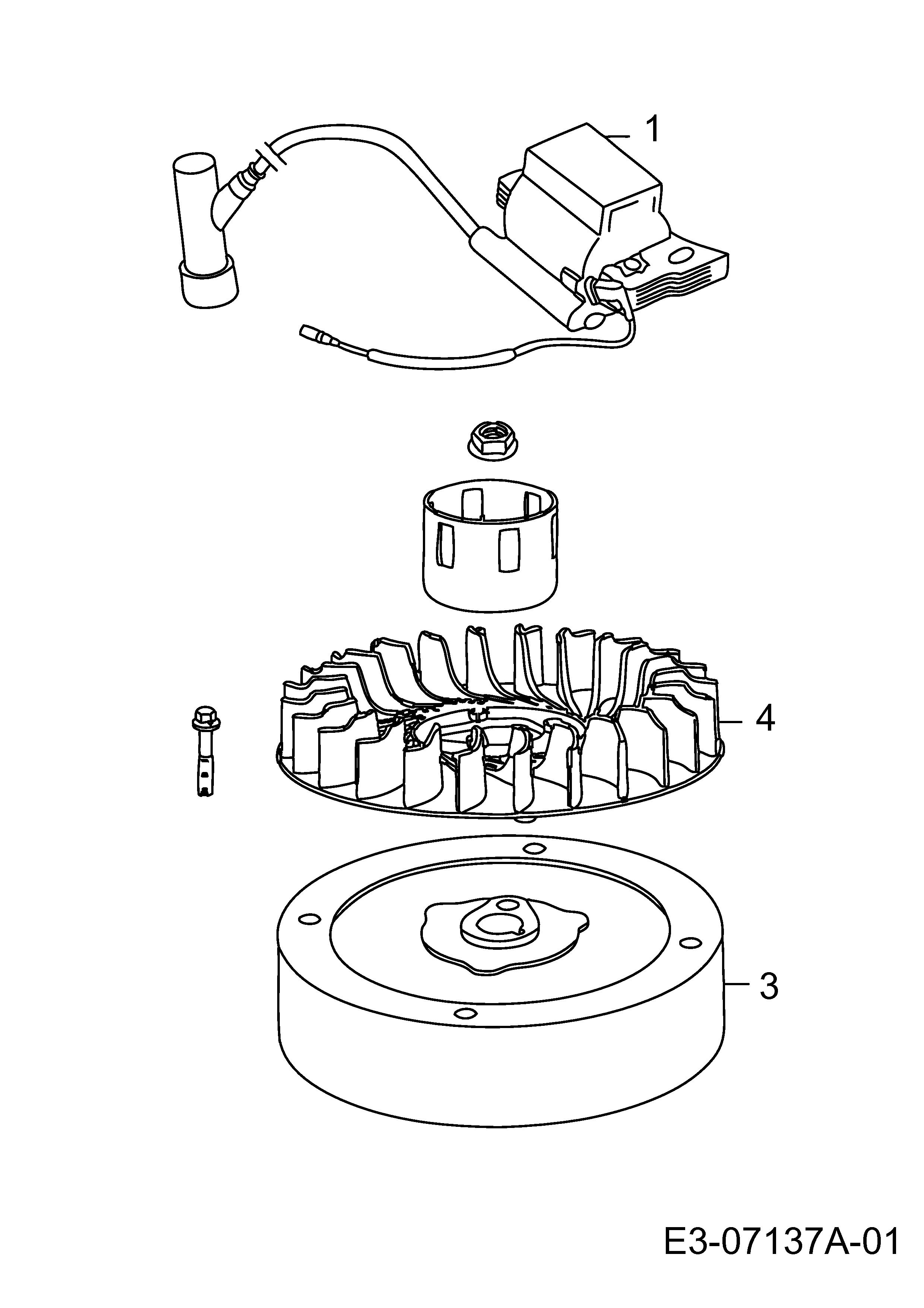 1

4

3

E3-07137A-01