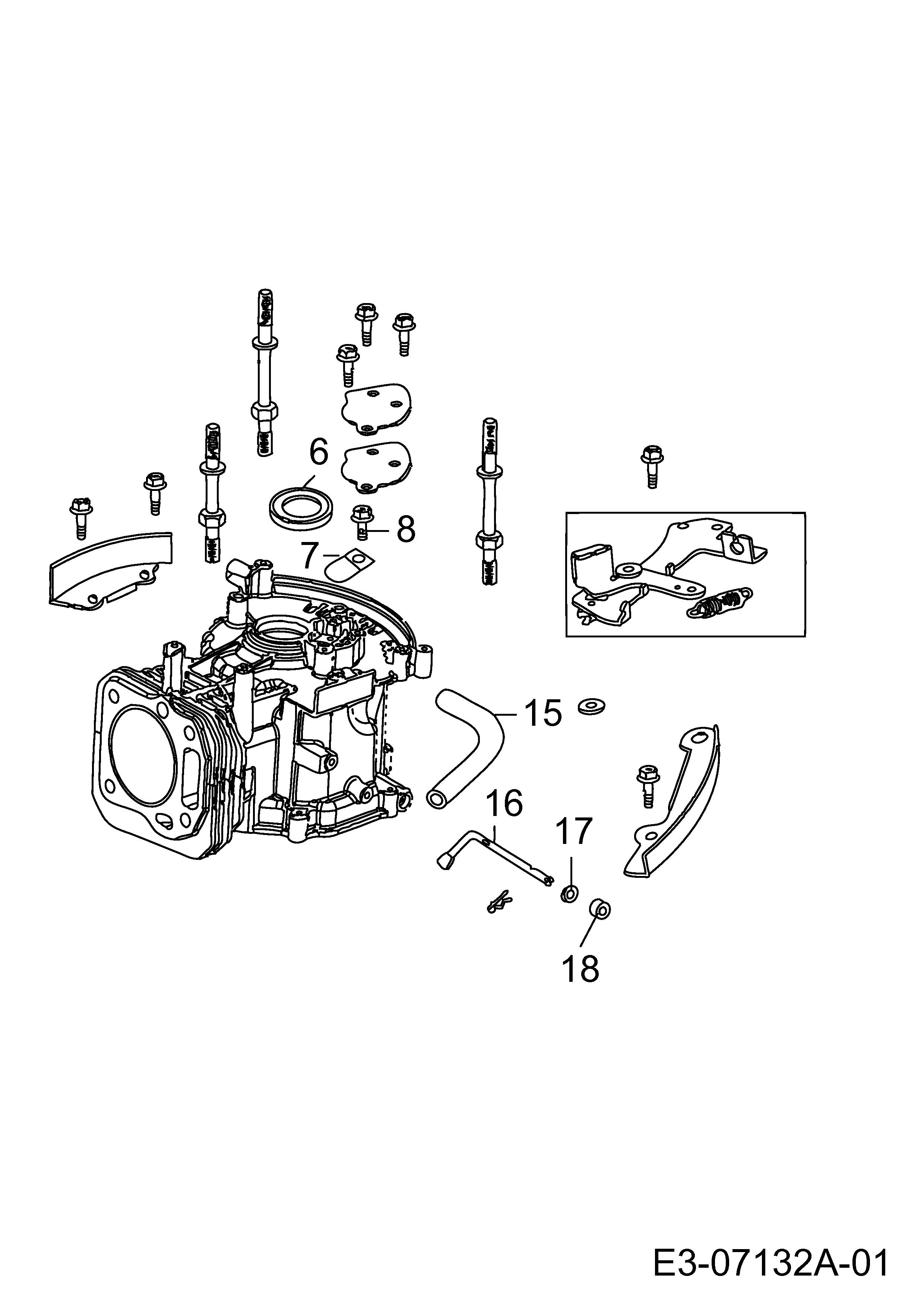 6
8
7
15
16
17
18
E3-07132A-01