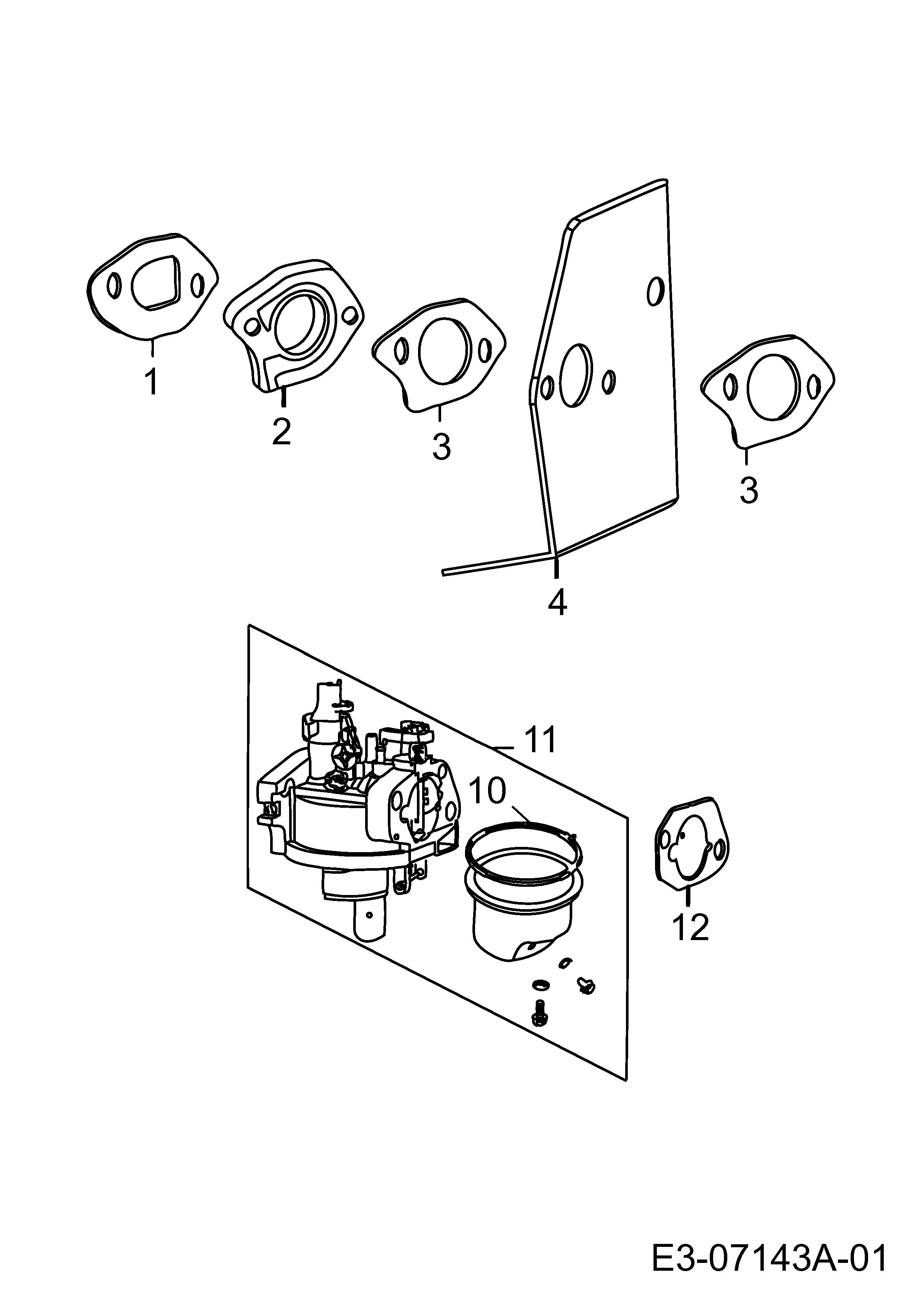 1
2
3
3
4
11
10
12
E3-07143A-01