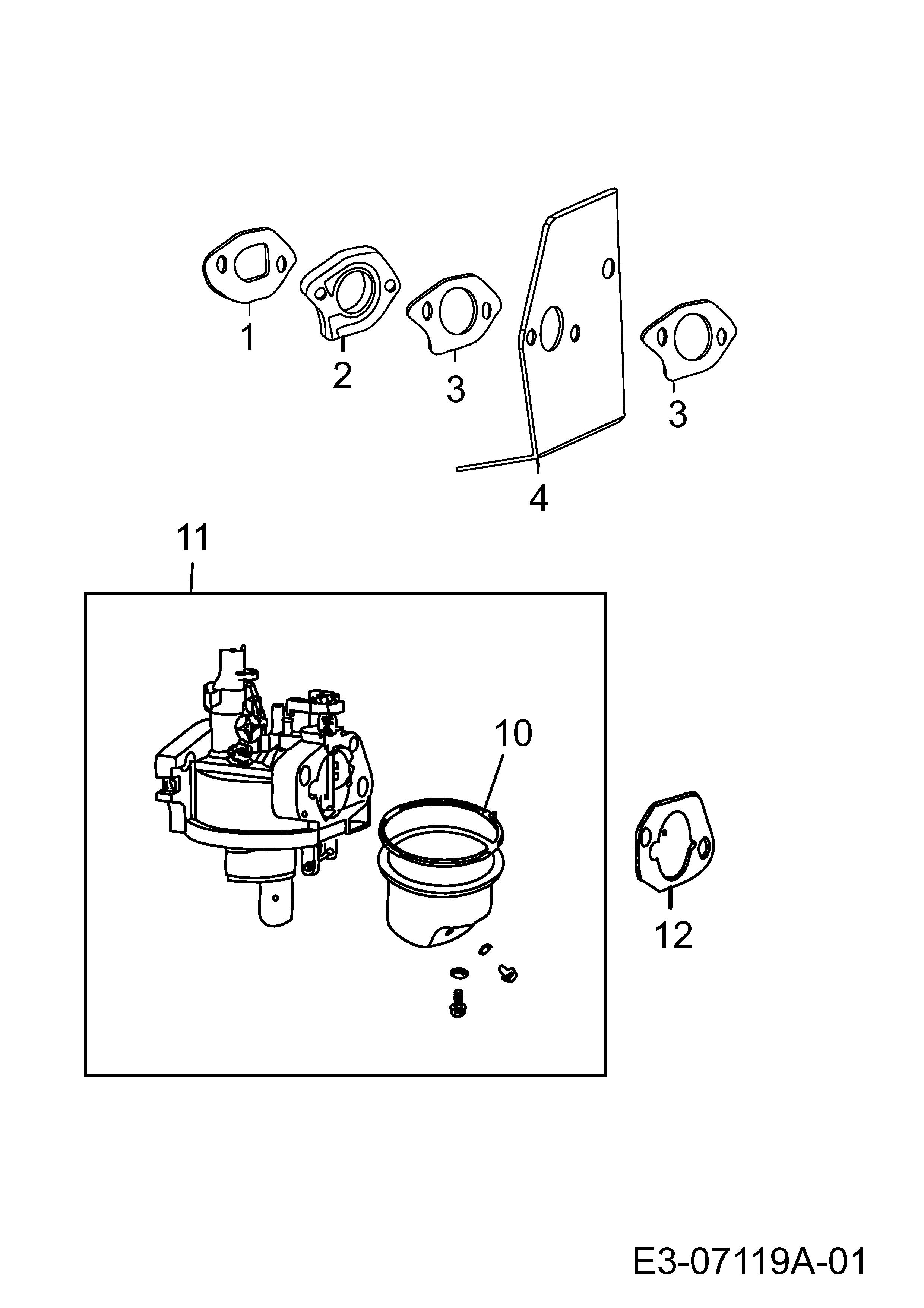 1
2
3
3
4
11
10
12
E3-07119A-01