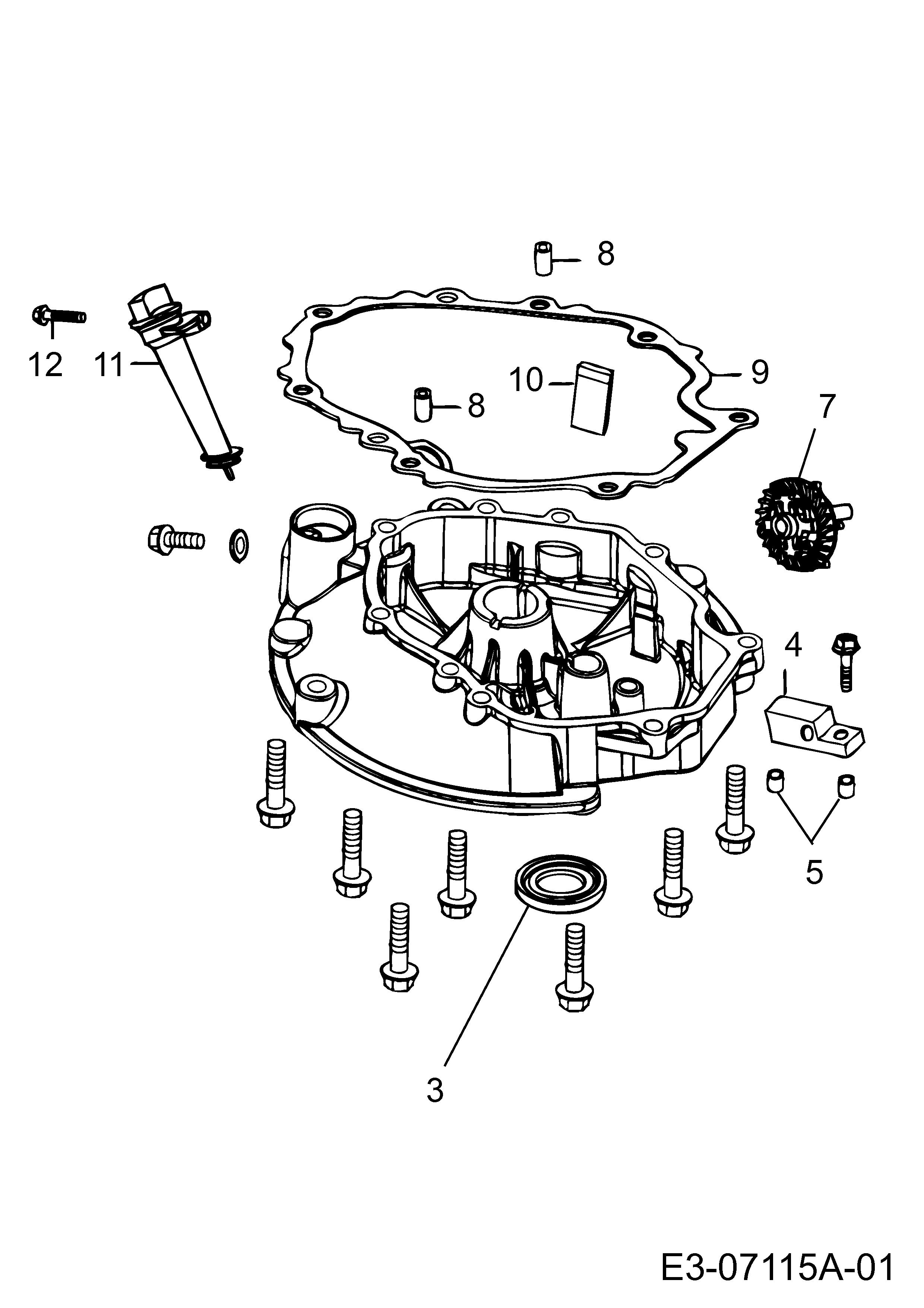 8

12 11

10

9

8

7

4

5

3

E3-07115A-01