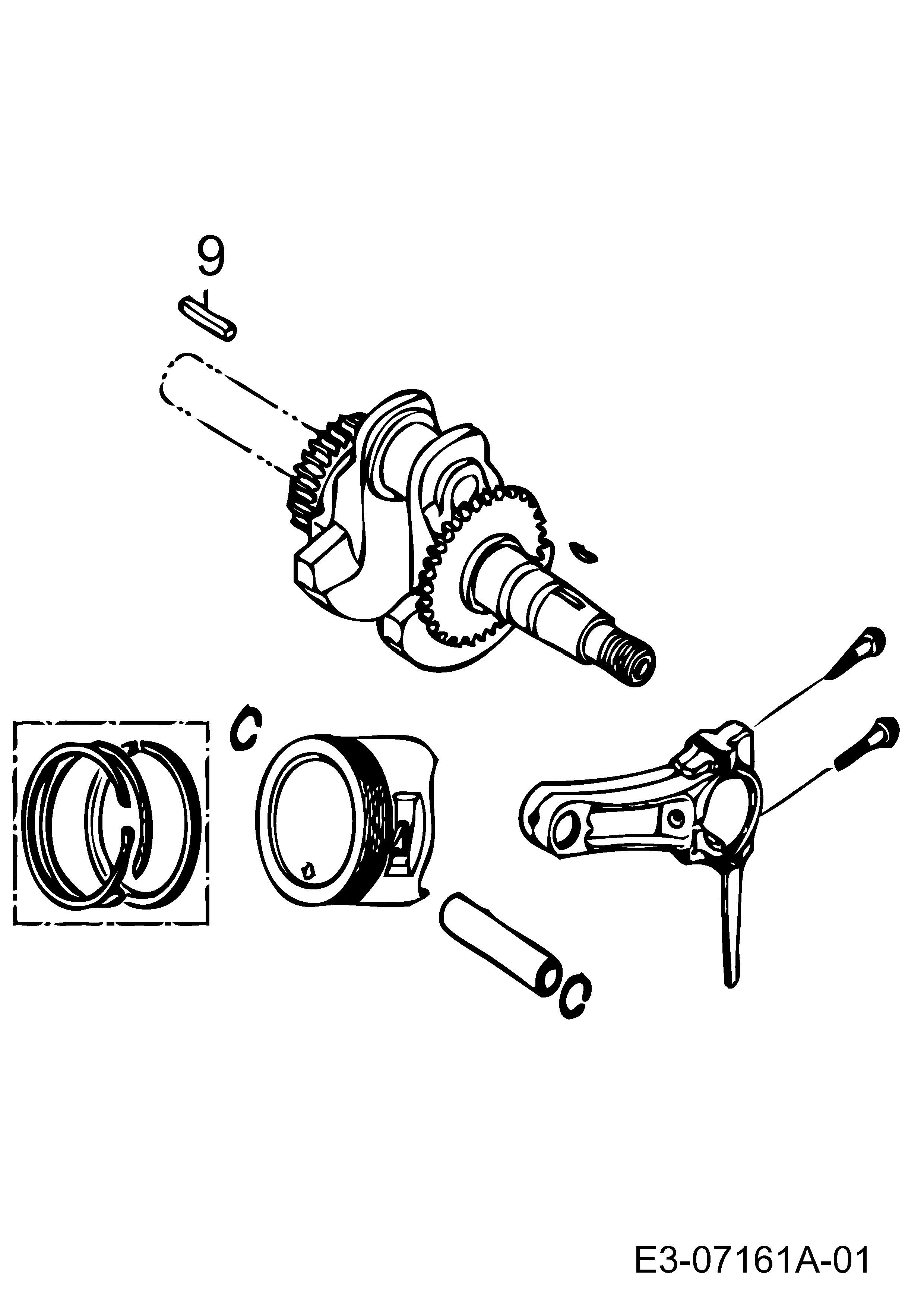 9

E3-07161A-01