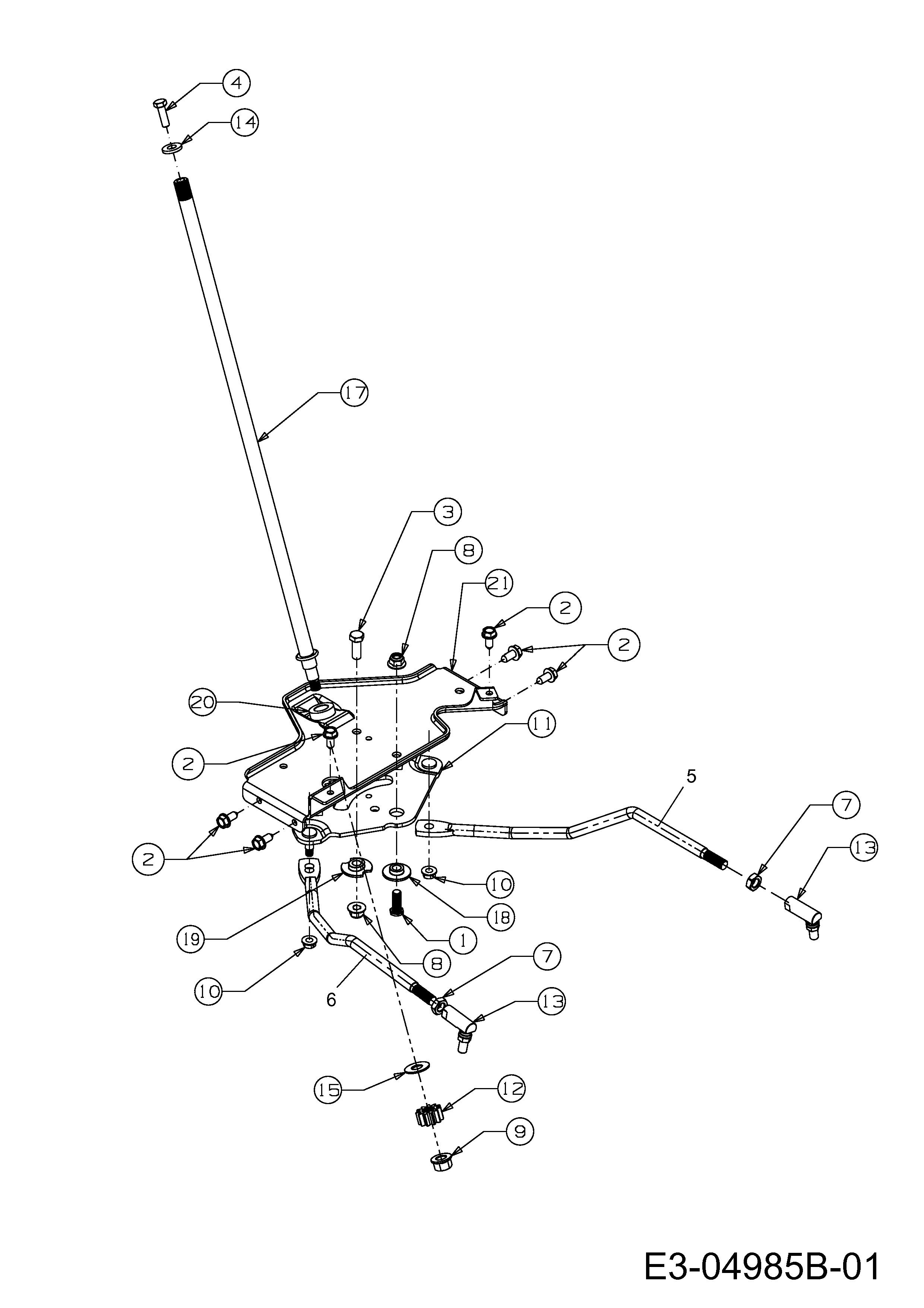 4
14
17
3
8
21
2
2
20
11
2
5
7
13
2
10
18
19
1
8
7
10
6
13
15
12
9
E3-04985B-01