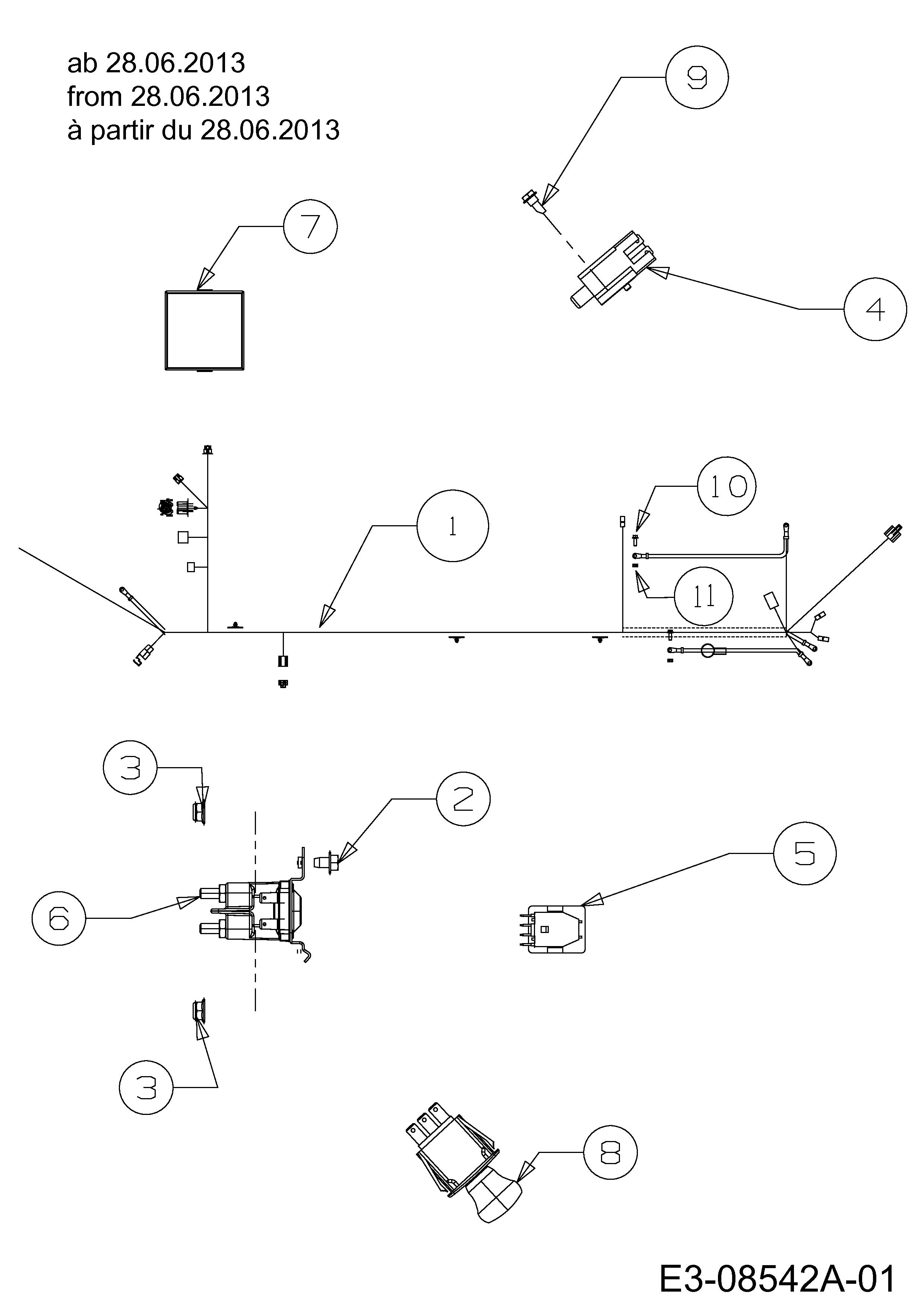 ab 28.06.2013
from 28.06.2013
à partir du 28.06.2013

9

7

4

10

1

11

3

2

5

6

3

8

E3-08542A-01